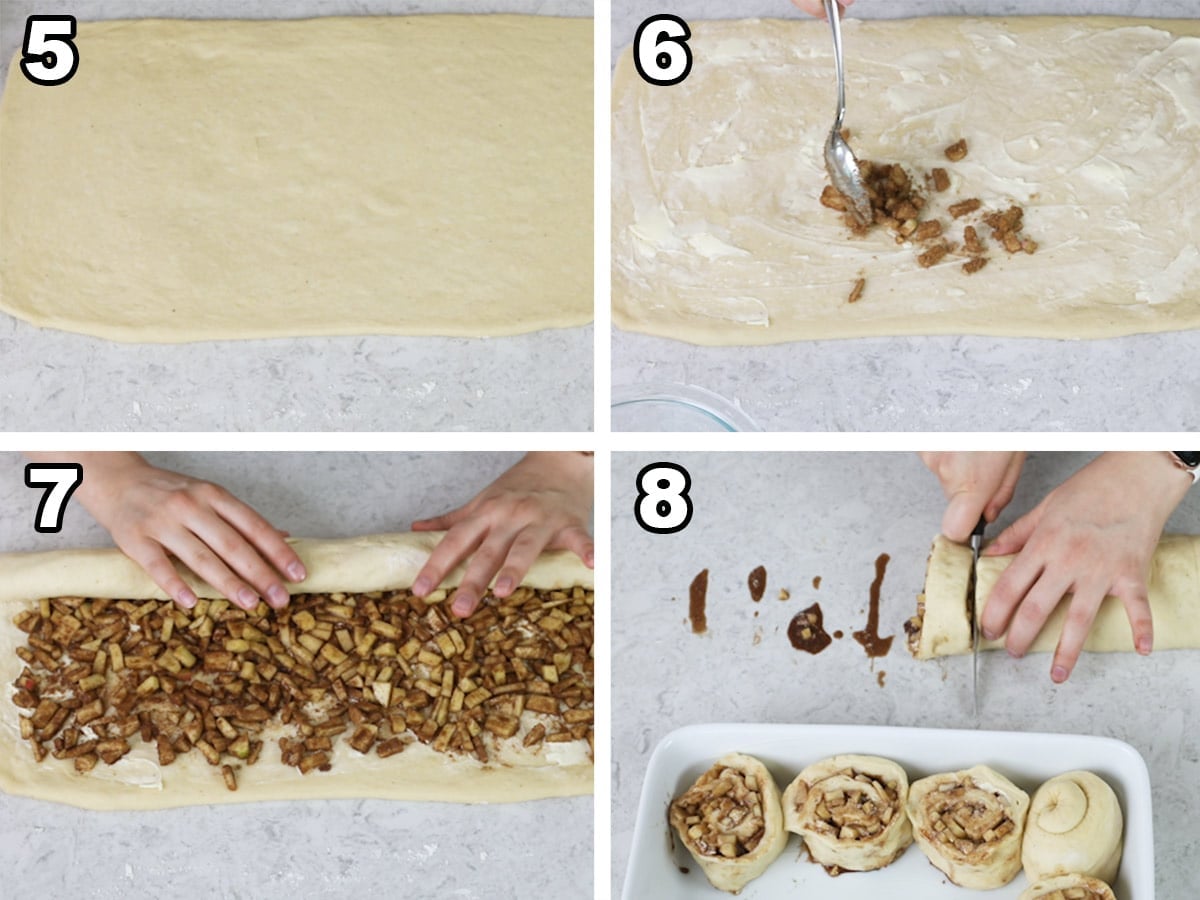 5

6

7

8