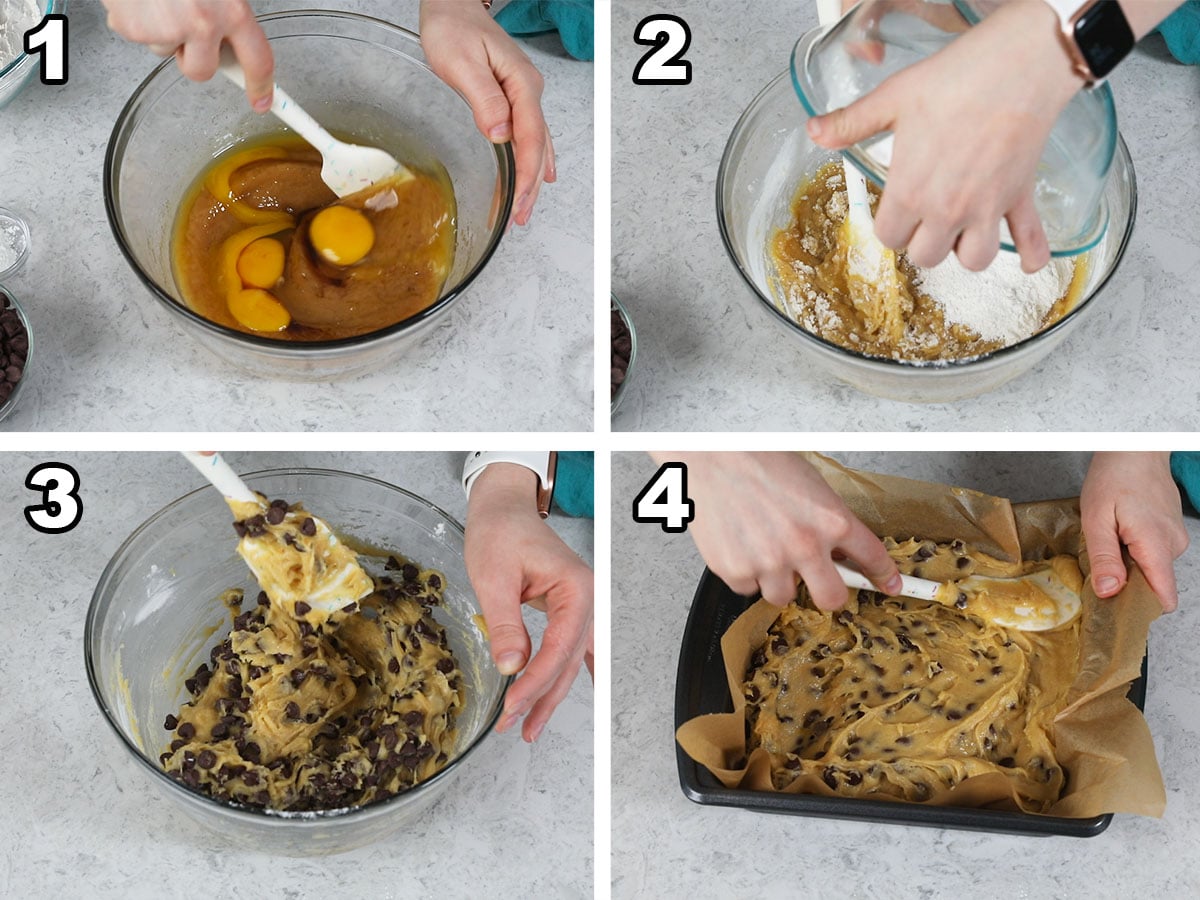 1
2
3
4