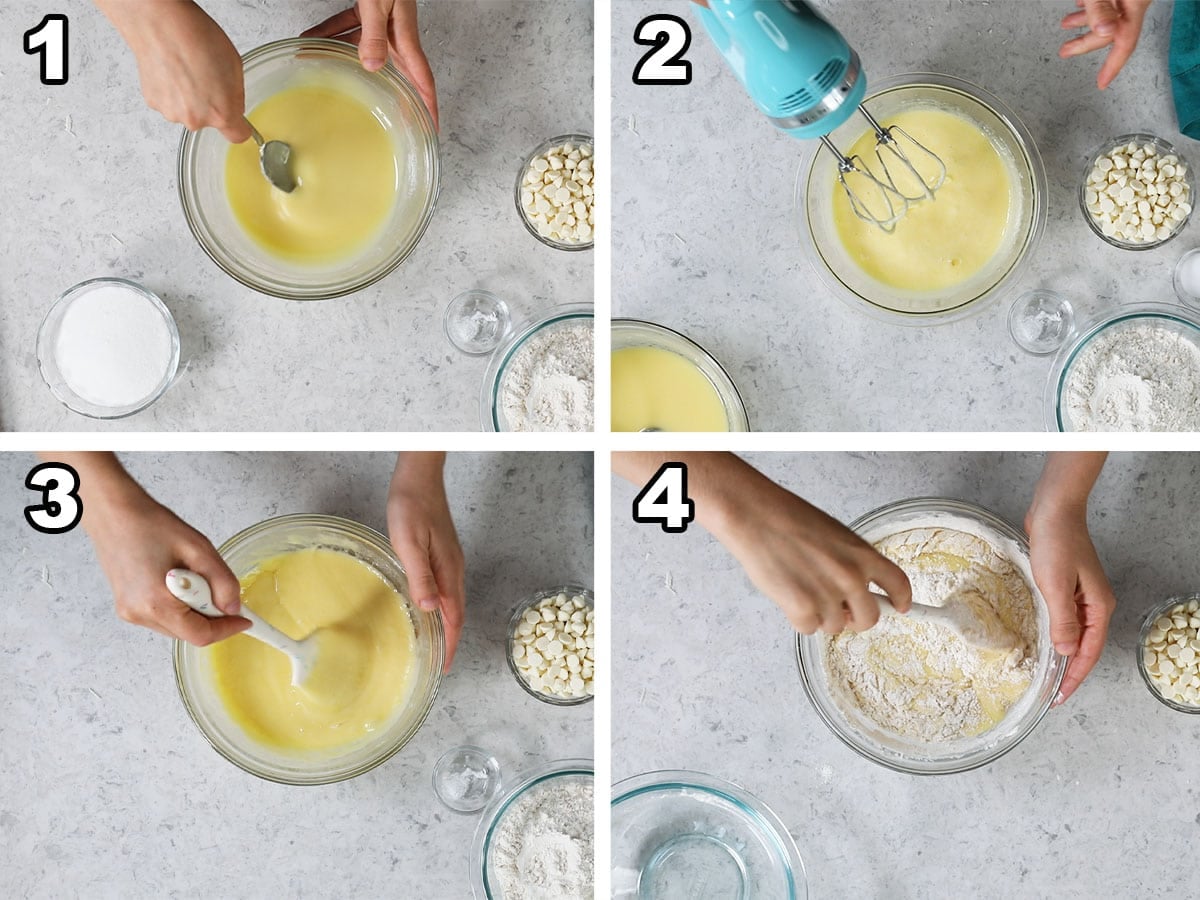 1

2

3

4