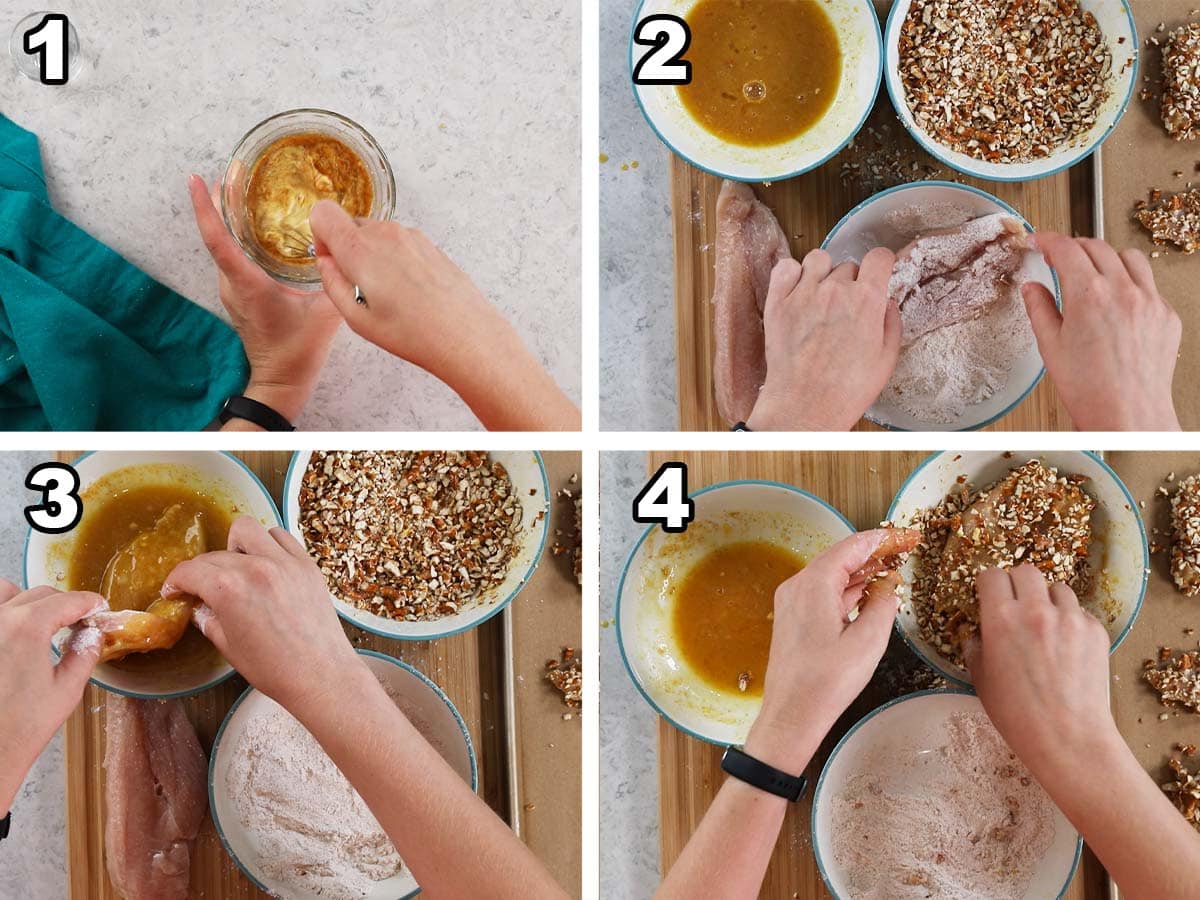 1

2

3

4